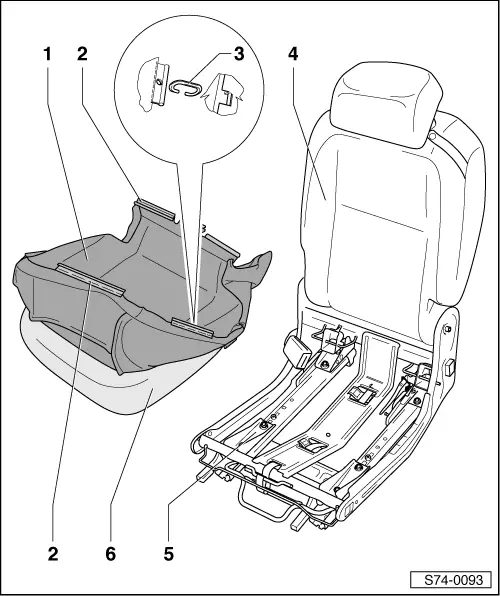 1
2
3
4
2
6
5
S74-0093