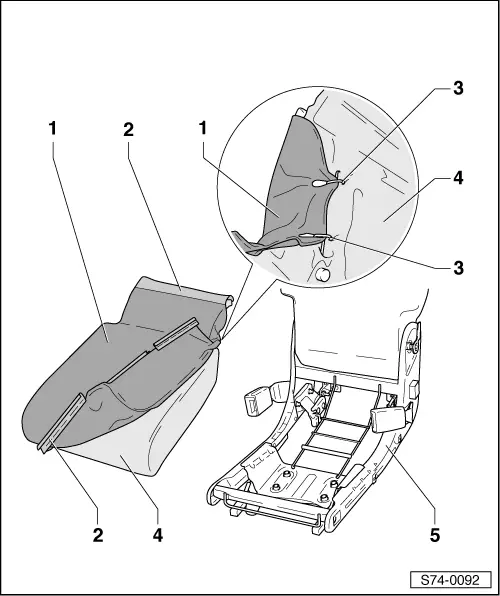 1
2
1
3
4
3
2
4
5
S74-0092