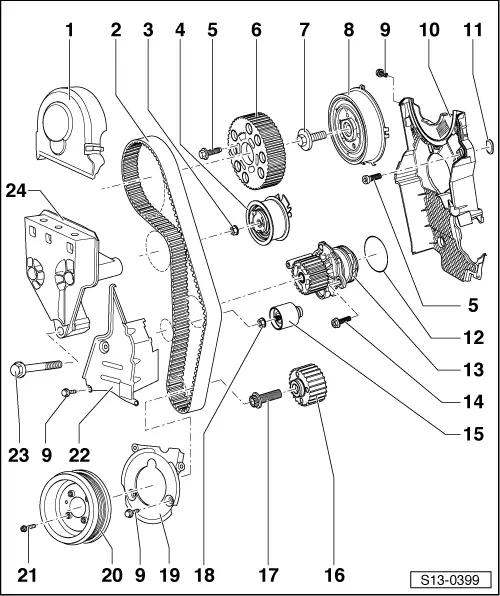 1 2 3 4 5 6 7 8 9 10 11

24

5

12

13

14

15

23 9 22

21 20 9 19 18 17 16

S13-0399