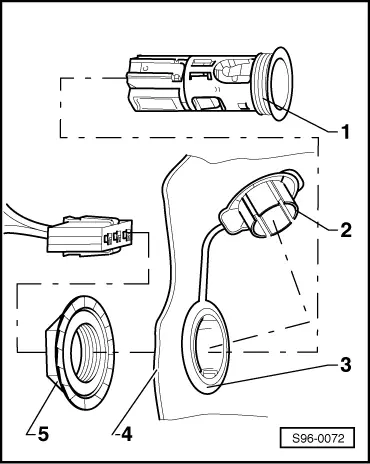 1
2
3
5
4
S96-0072