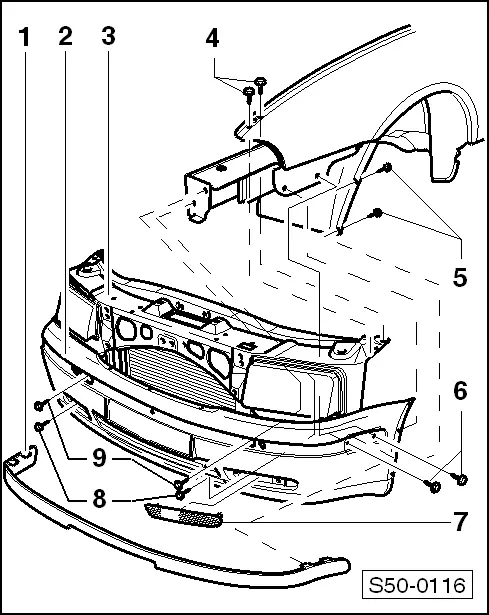 1
2
3
4
5
6
9
8
7
S50-0116