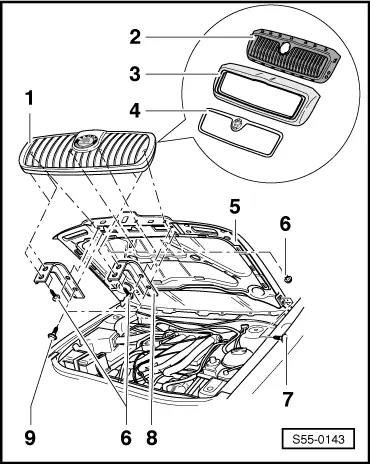 2
3
1
4
5
6
7
9
6
8
S55-0143