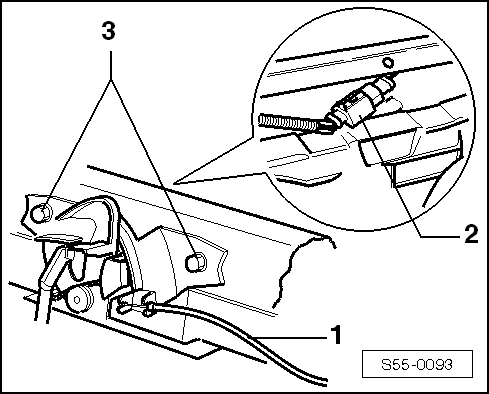 3

2

1

S55-0093