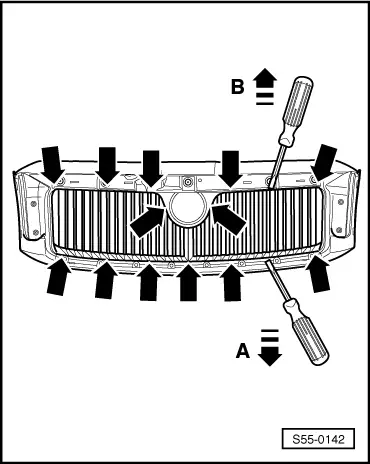 B

A

S55-0142