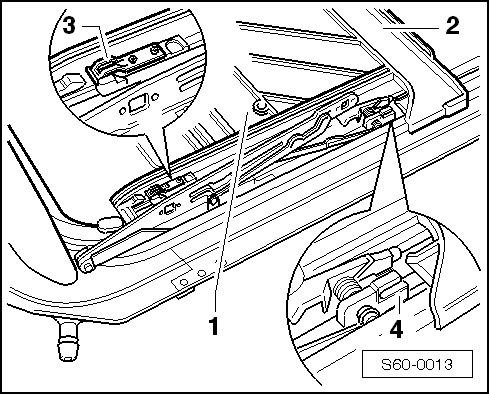 3
2
1
4
S60-0013