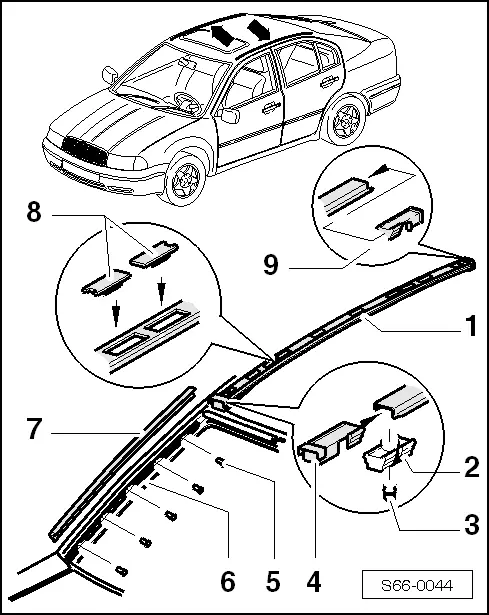 8
9
1
7
2
3
6
5
4
S66-0044