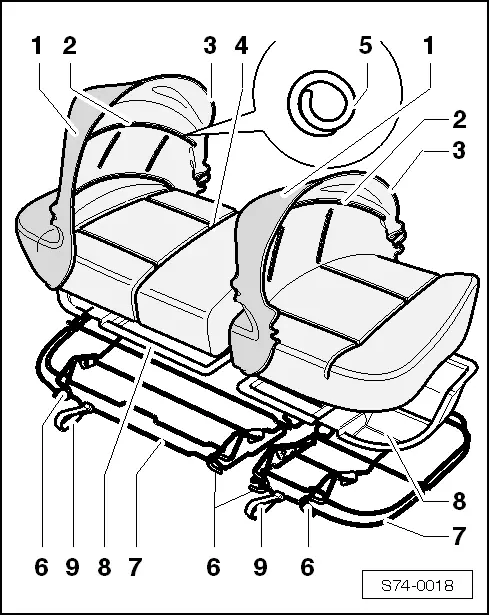 1 2 3 4 5 1
2
3
8
7
6 9 8 7 6 9 6
S74-0018