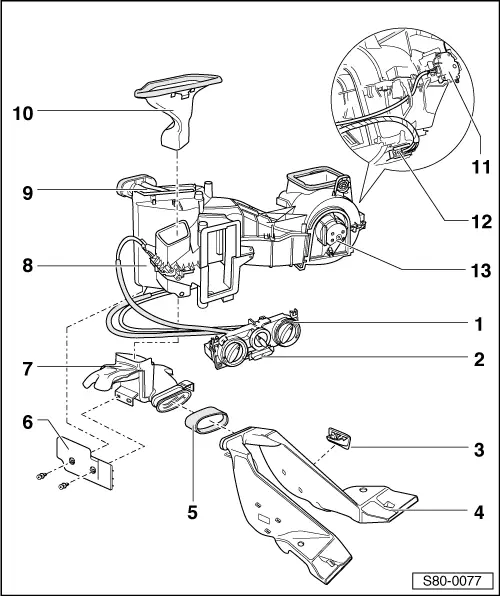 10

9

8

7

6

5

11

12

13

1

2

3

4

S80-0077