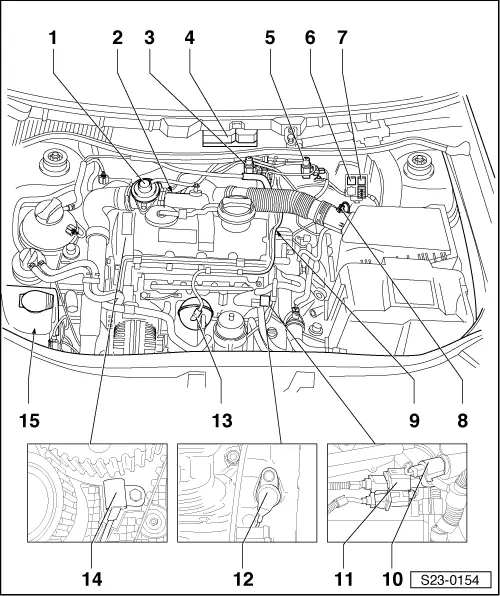 1 2 3 4 5 6 7

15 13 9 8

14 12 11 10

S23-0154