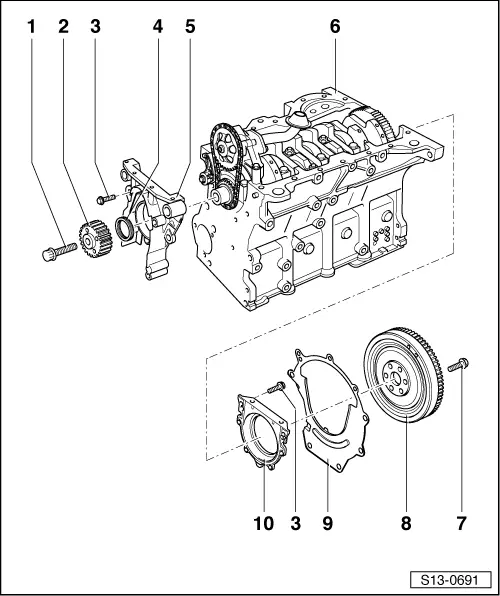 1 2 3 4 5 6

10 3 9 8 7

S13-0691