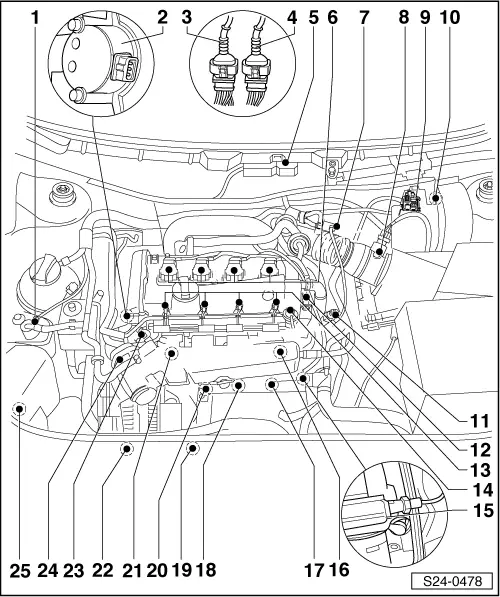 1 2 3 4 5 6 7 8 9 10

11
12
13
14
15

25 24 23 22 21 20 19 18 17 16

S24-0478