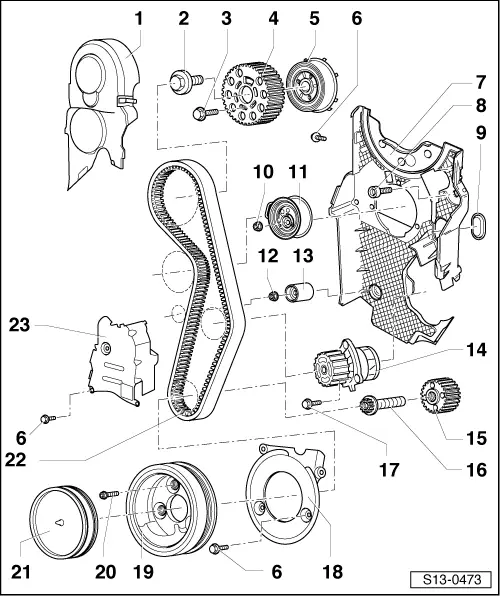 1
2
3
4
5
6
7
8
9
10
11
12
13
23
14
6
22
15
17
16
21
20
19
6
18
S13-0473