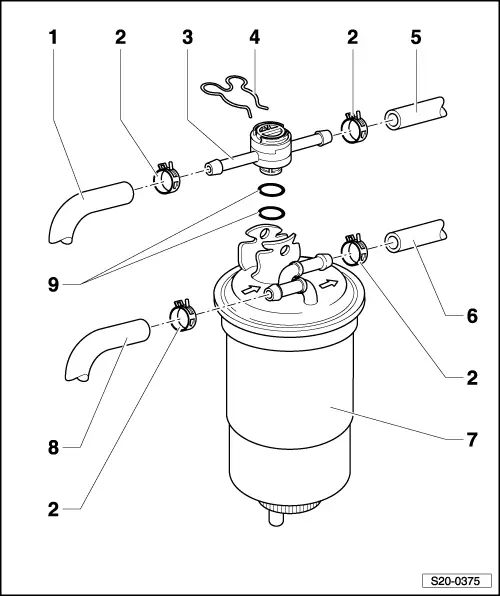 1 2 3 4 2 5

9

6

2

8

7

2

S20-0375