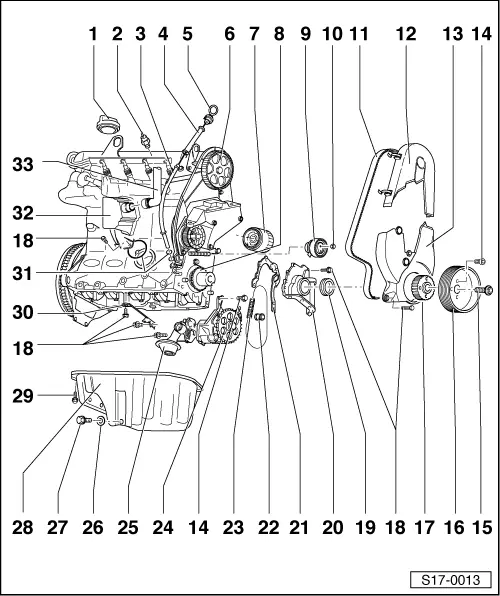 1 2 3 4 5 6 7 8 9 10 11 12 13 14

33

32

18

31

30

18

29

28 27 26 25 24 14 23 22 21 20 19 18 17 16 15

S17-0013