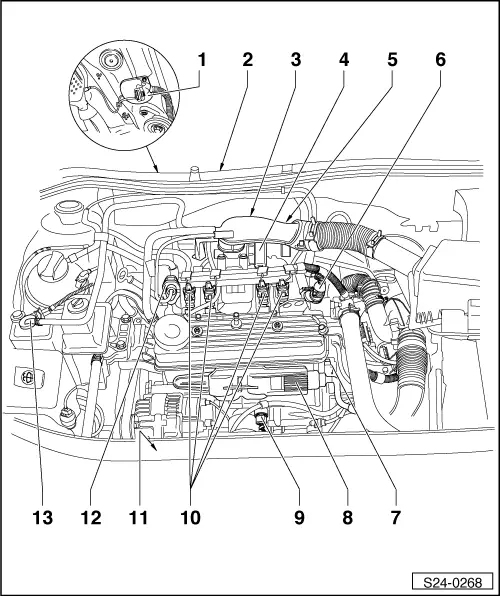 1 2 3 4 5 6

13 12 11 10 9 8 7

S24-0268