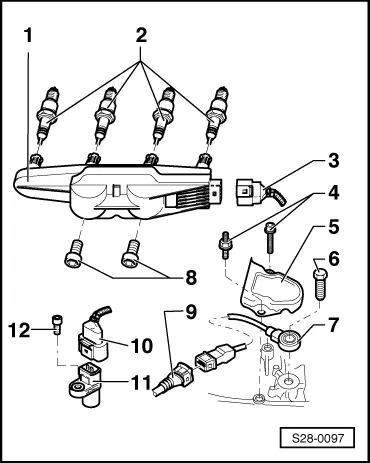 1
2
3
4
5
6
8
9
7
12
10
11
S28-0097