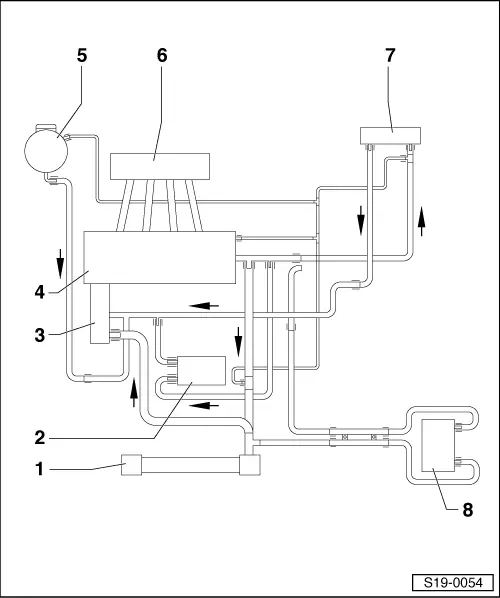 5
6
7
4
3
2
1
8
S19-0054