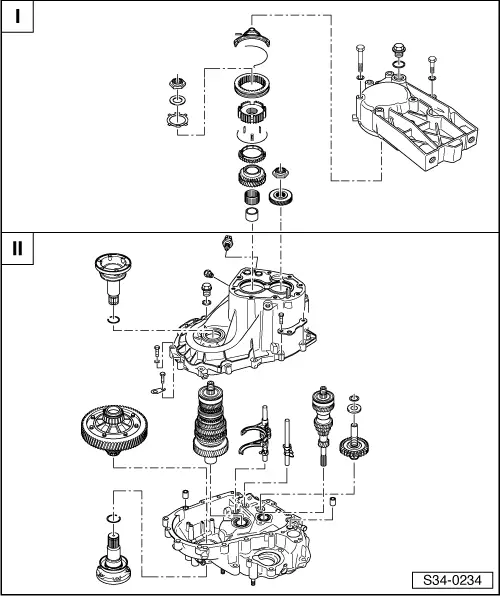 I

II

S34-0234