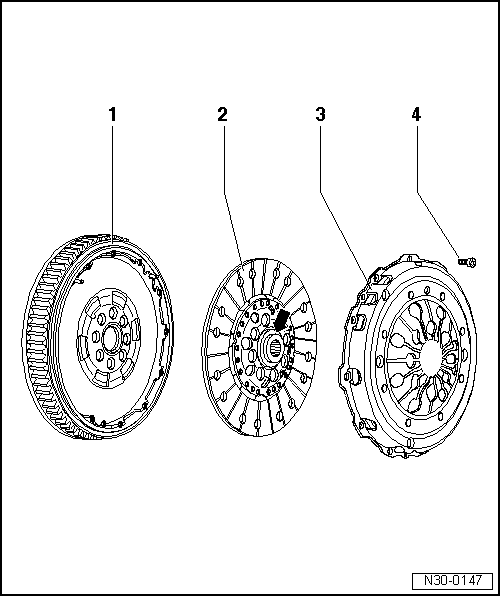 1
2
3
4
N30-0147