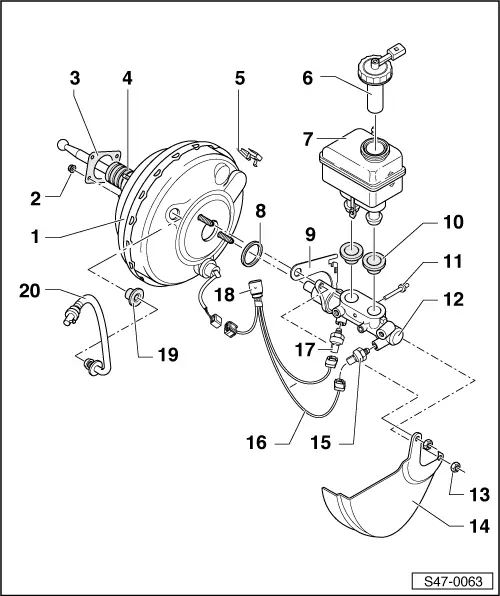 3
4
5
6
7
2
1
8
9
10
11
12
20
18
19
17
16
15
13
14
S47-0063