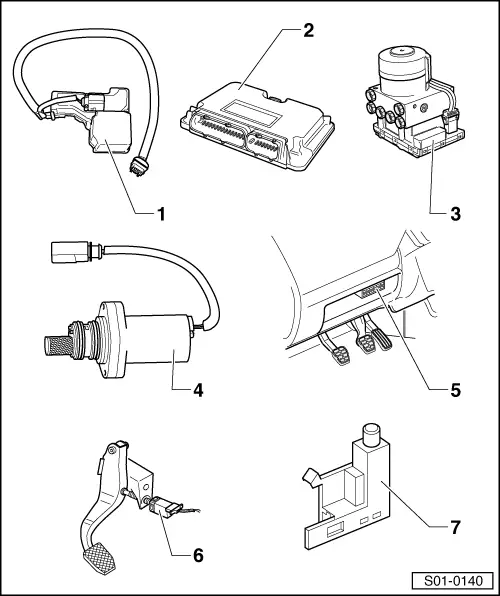 2

1

3

4

5

6

7

S01-0140