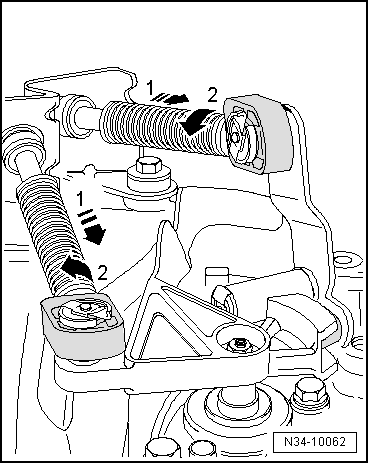 1
2
1
2
N34-10062