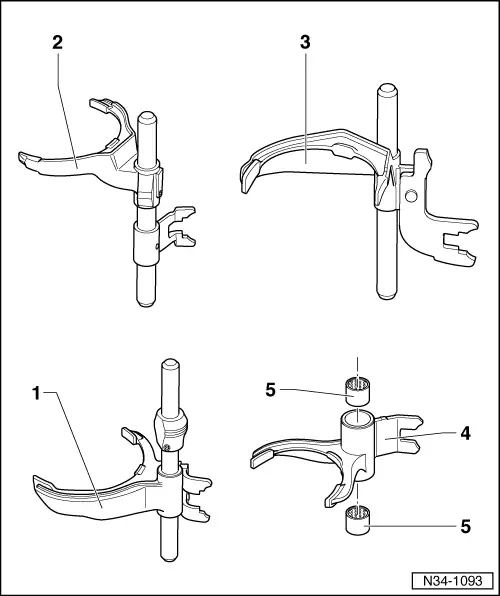 2

3

1

5

4

5

N34-1093