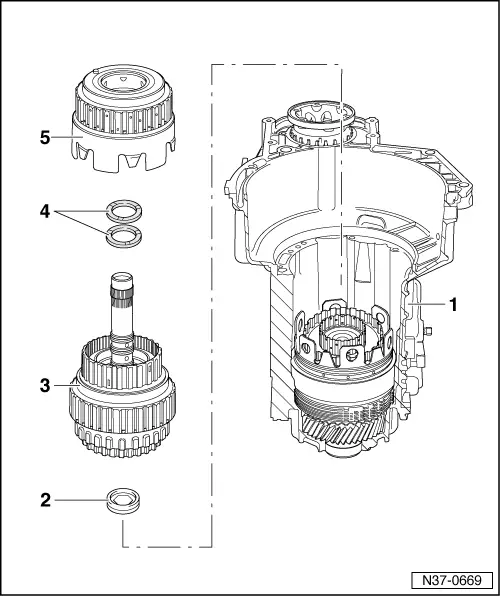 5
4
3
2
1
N37-0669