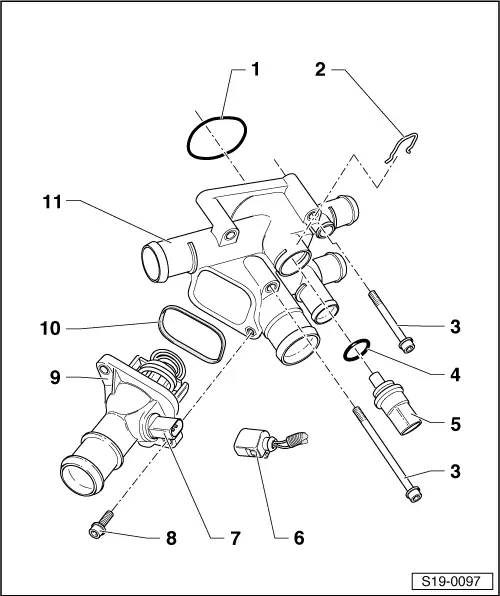 1
2
11
3
10
4
9
5
3
8
7
6
S19-0097