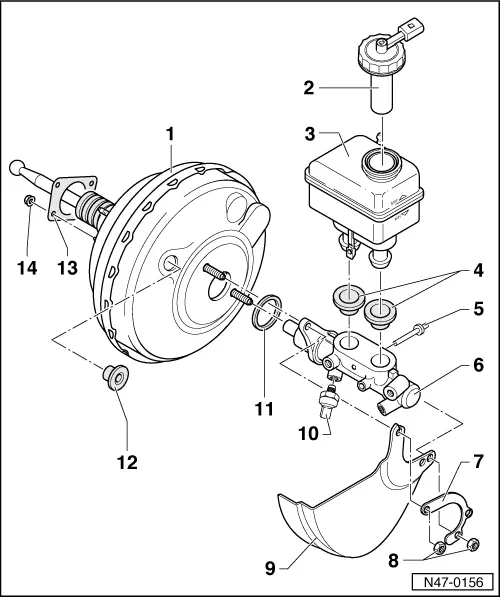 2
3
1
14
13
4
5
6
11
10
12
7
9
8
N47-0156