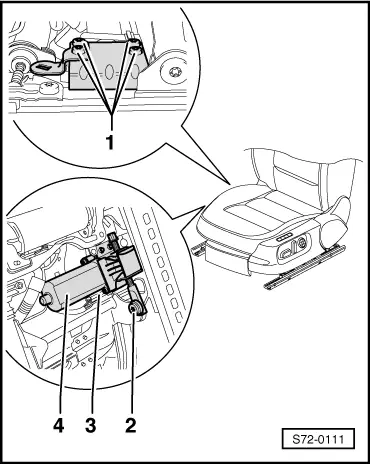 1

4 3 2

S72-0111