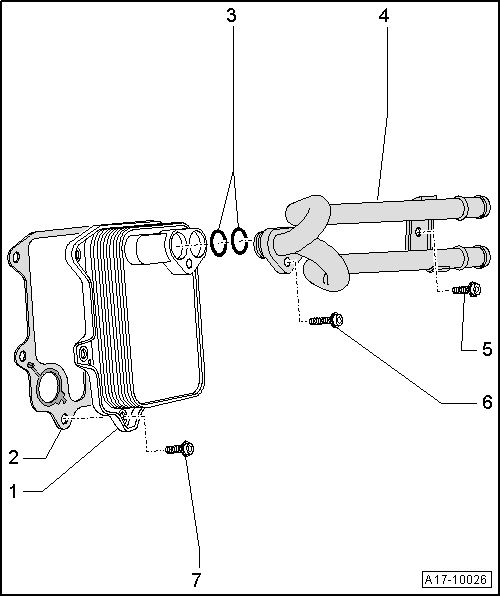 3
4
5
6
2
1
7
A17-10026