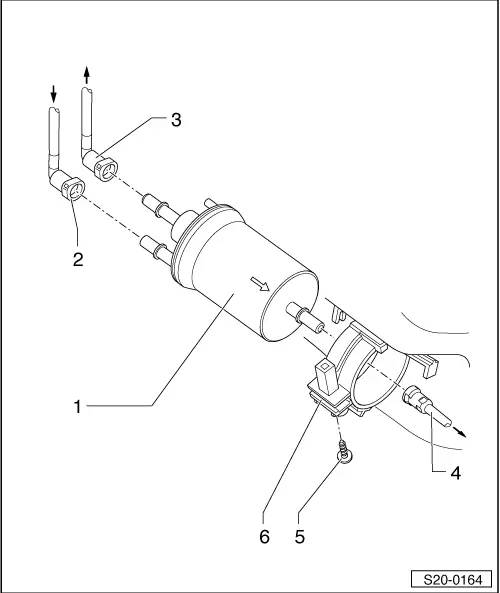 3
2
1
4
6
5
S20-0164