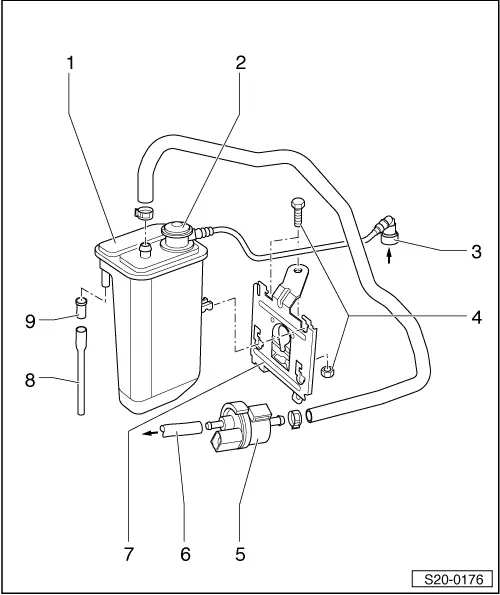 1
2
3
4
9
8
7
6
5
S20-0176