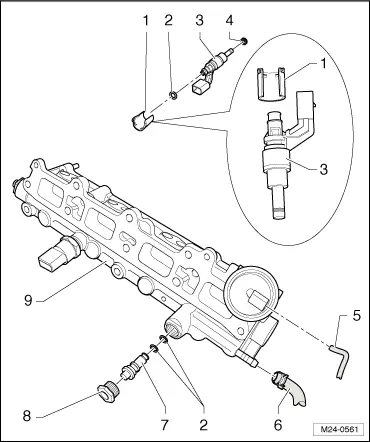 1 2 3 4

1

3

9

5

8

7

2

6

M24-0561