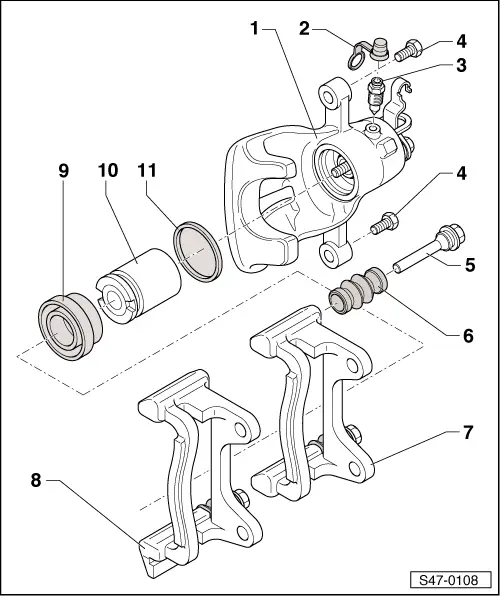 1
2
4
3
9
10
11
4
5
6
7
8
S47-0108