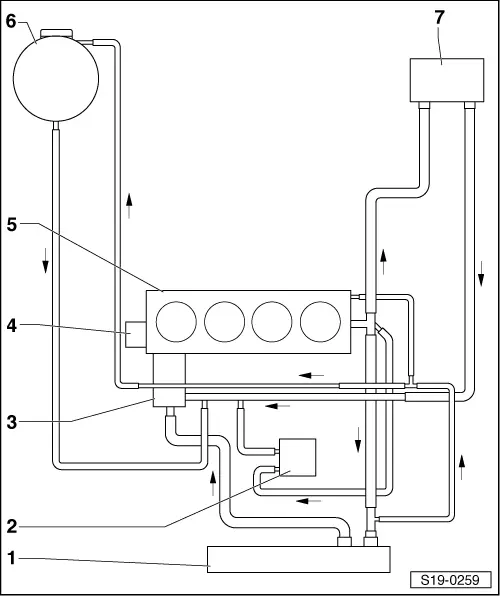 6
7
5
4
3
2
1
S19-0259