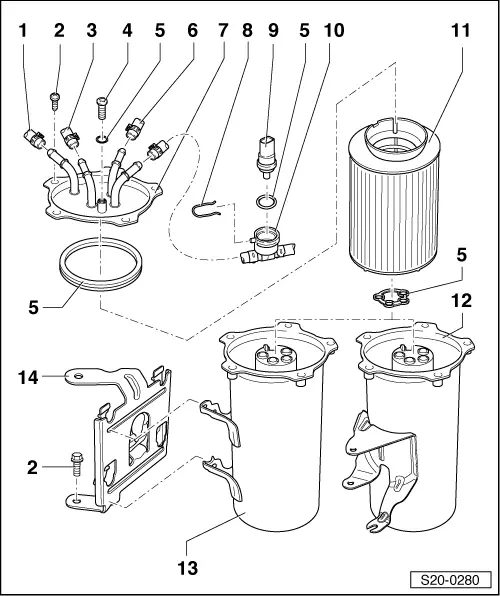 1 2 3 4 5 6 7 8 9 5 10 11

5

5

12

14

2

13

S20-0280