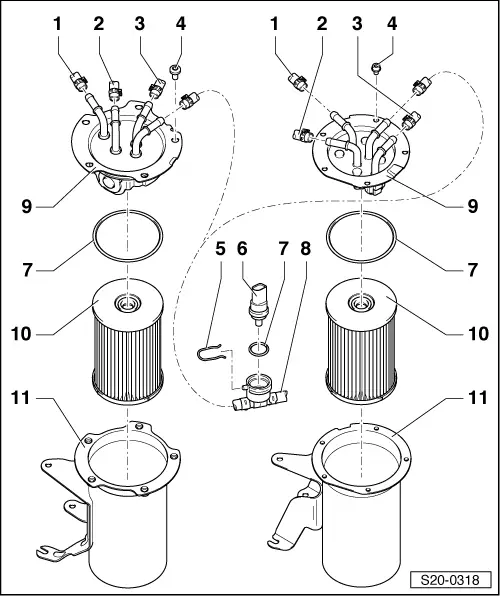 1 2 3 4
1 2 3 4
9
9
7
5 6 7 8
7
10
10
11
11
S20-0318