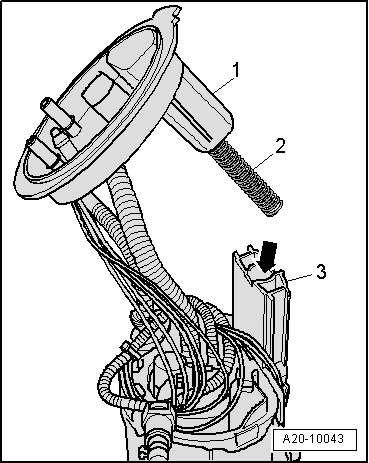 1
2
3
A20-10043