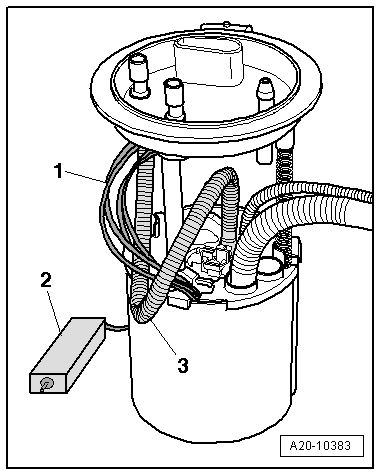 1
2
3
A20-10383