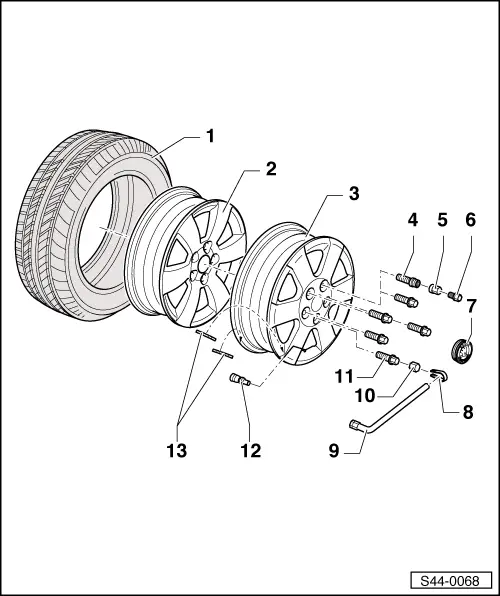 1
2
3
4
5
6
7
11
10
8
13
12
9
S44-0068