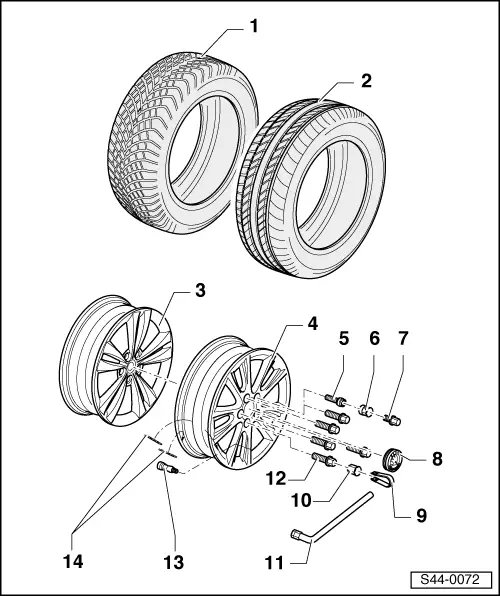 1
2
3
4
5
6
7
8
12
10
9
14
13
11
S44-0072