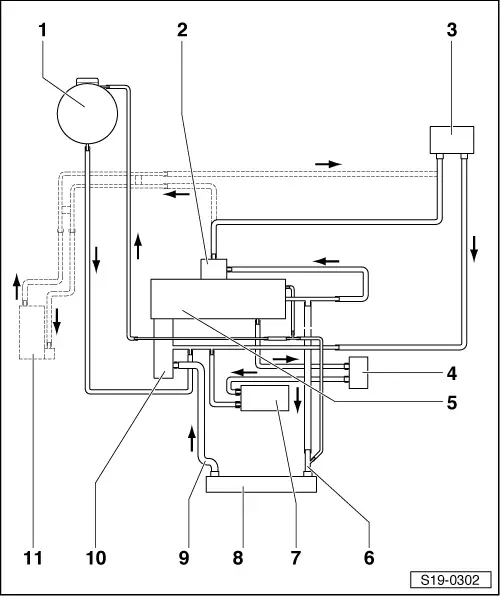 1
2
3
4
5
11
10
9
8
7
6
S19-0302