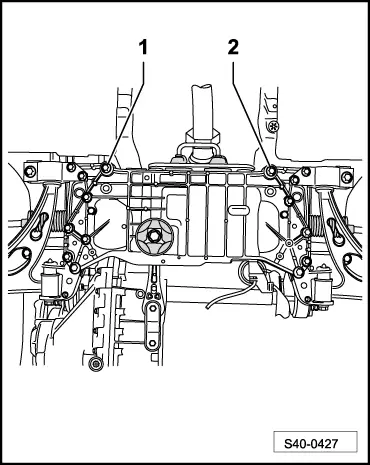 1

2

S40-0427