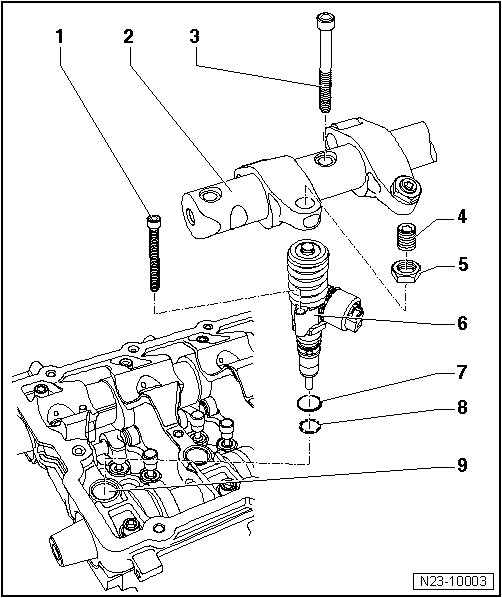 1
2
3
4
5
6
7
8
9
N23-10003