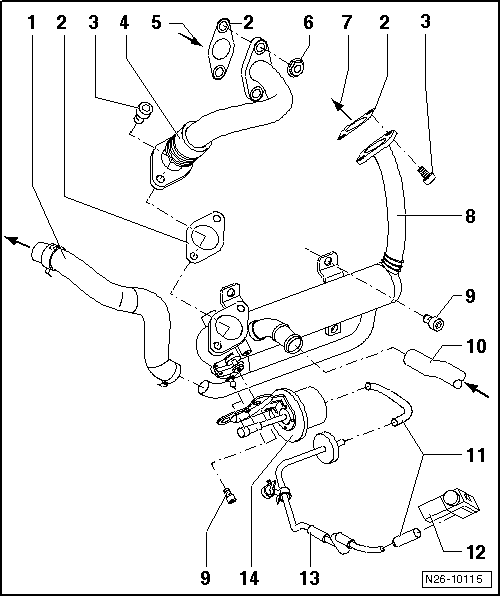 1 2 3 4 5 2 6 7 2 3

8

9

10

11

12

9 14 13

N26-10115