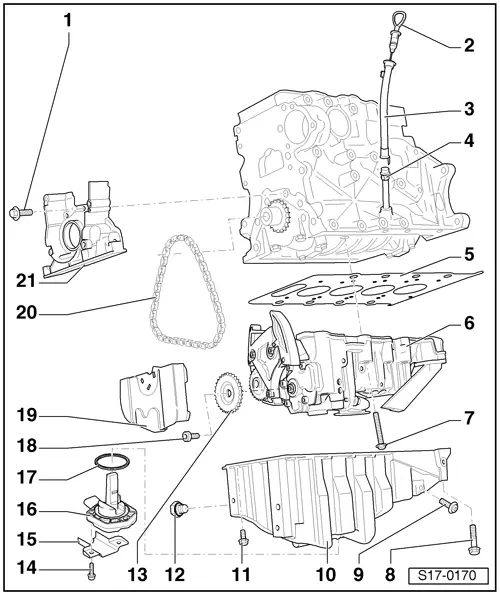 1
2
3
4
5
6
7
21
20
19
18
17
16
15
14
13
12
11
10
9
8
S17-0170