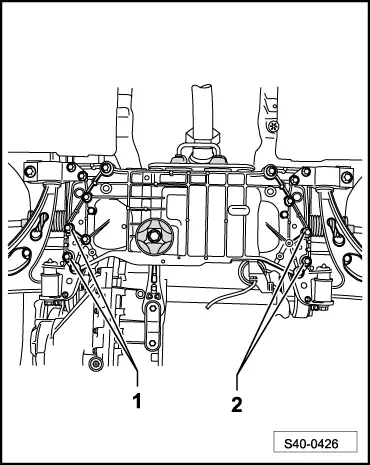 1

2

S40-0426