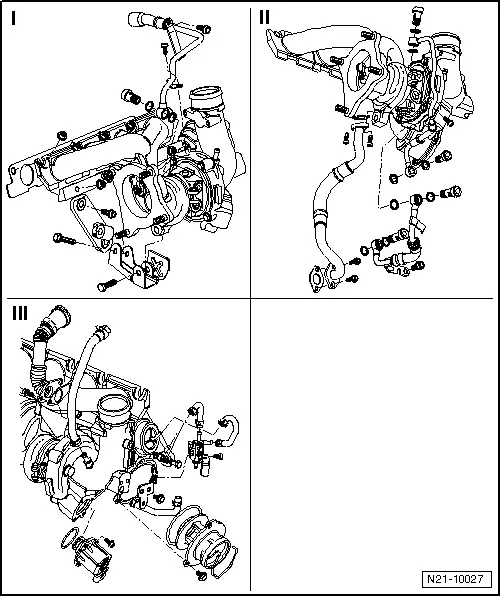 I

II

III

N21-10027